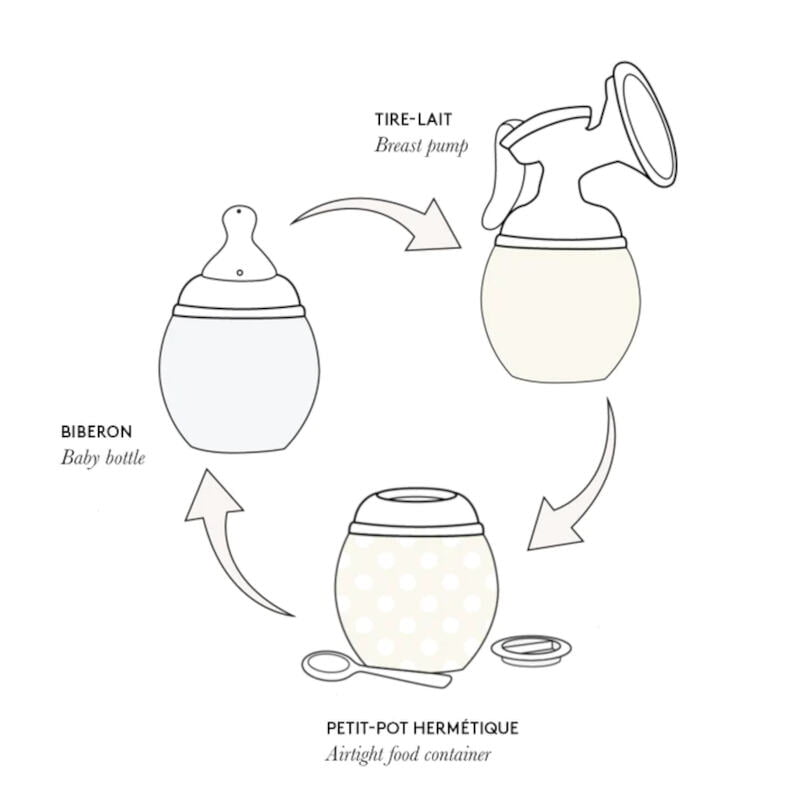 TIRE-LAIT
Breast pump

BIBERON
Baby bottle

PETIT-POT HERMÉTIQUE
Airtight food container