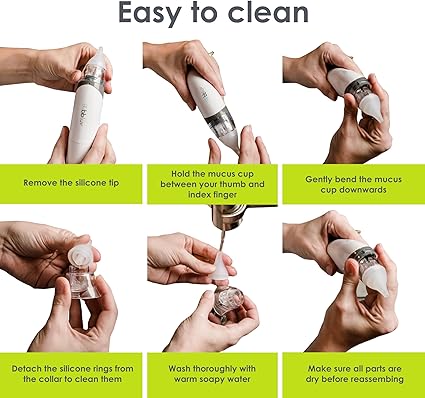 Easy to clean

Remove the silicone tip

Hold the mucus cup between your thumb and index finger

Gently bend the mucus cup downwards

Detach the silicone rings from the collar to clean them

Wash thoroughly with warm soapy water

Make sure all parts are dry before reassembing